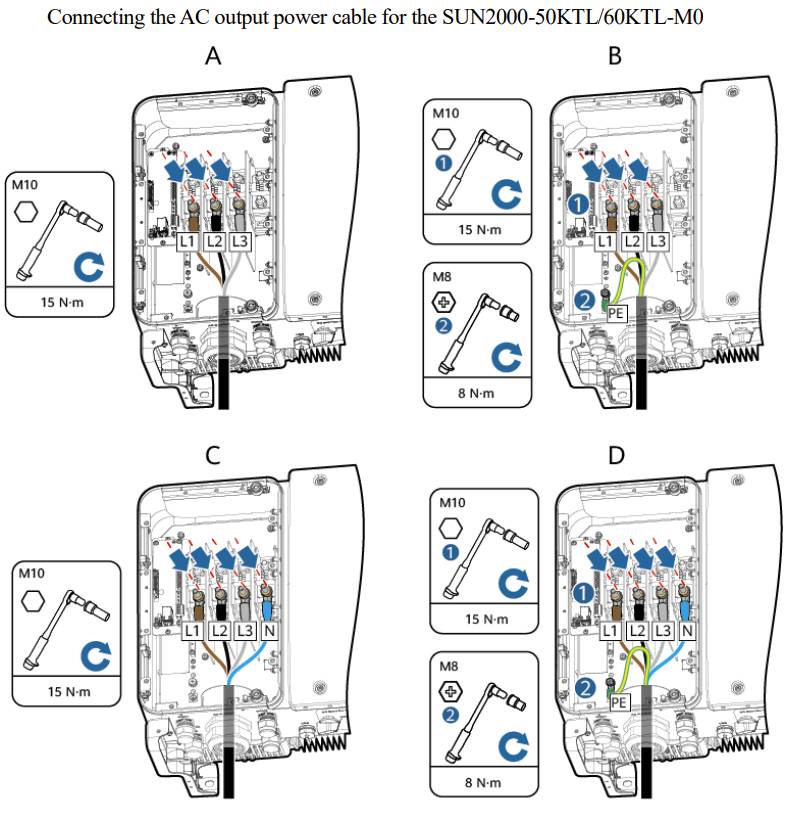 Connecting the AC output power cable for the SUN2000-50KTL/60KTL-M0

A

M10

15 N·m

L1 L2 L3

B

M10

1

15 N·m

M8

2

8 N·m

1

L1 L2 L3

2

PE

C

M10

15 N·m

L1 L2 L3 N

D

M10

1

15 N·m

M8

2

8 N·m

1

L1 L2 L3 N

2

PE