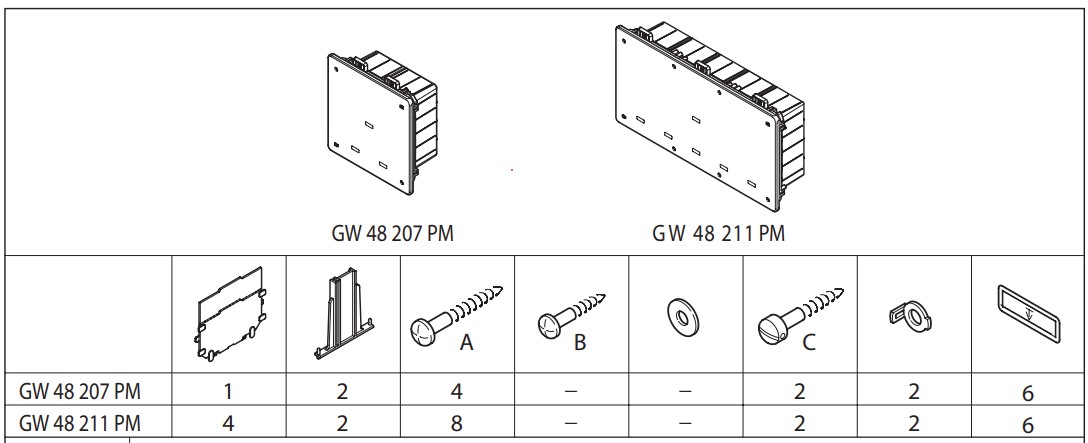 GW 48 207 PM

GW 48 211 PM

| | | | A | B | | C | | |
|---|---|---|---|---|---|---|---|---|
| GW 48 207 PM | 1 | 2 | 4 | – | – | 2 | 2 | 6 |
| GW 48 211 PM | 4 | 2 | 8 | – | – | 2 | 2 | 6 |