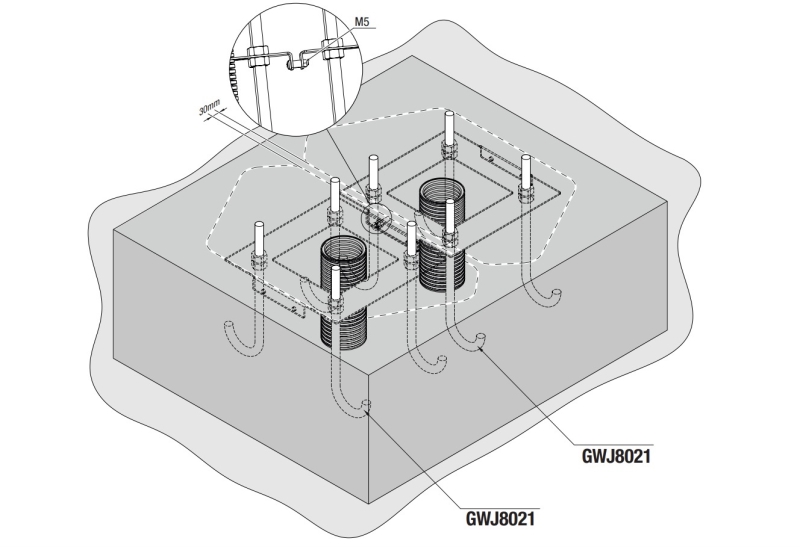 M5

30mm

GWJ8021

GWJ8021