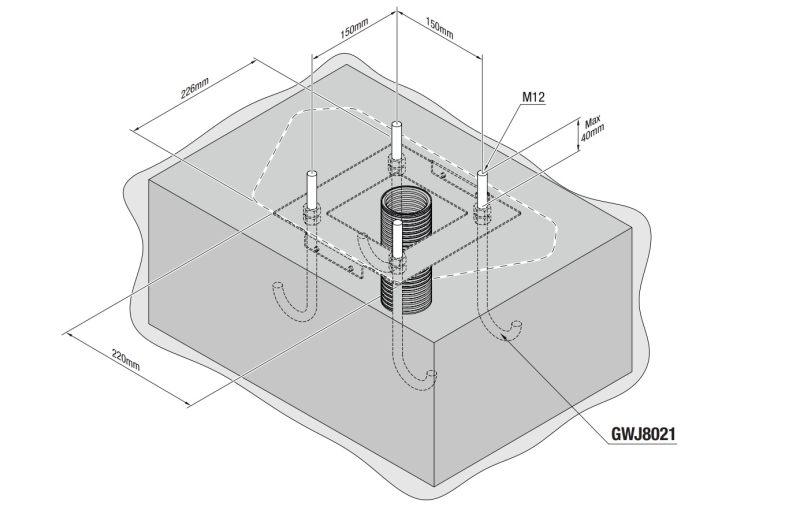 150mm
150mm
226mm
M12
Max
40mm
220mm
GWJ8021