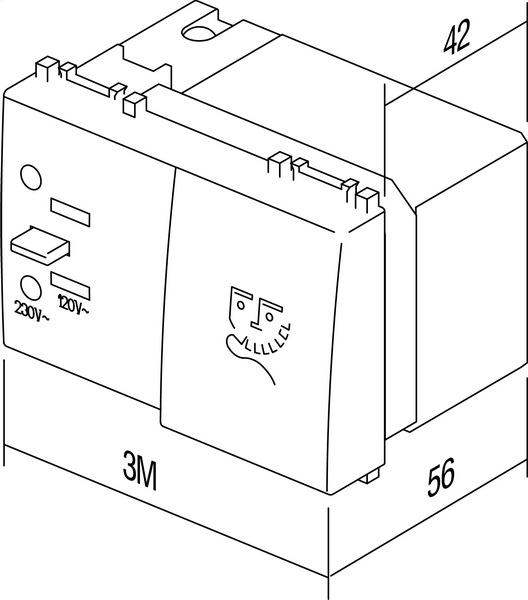 42
230V~
120V~
3M
56