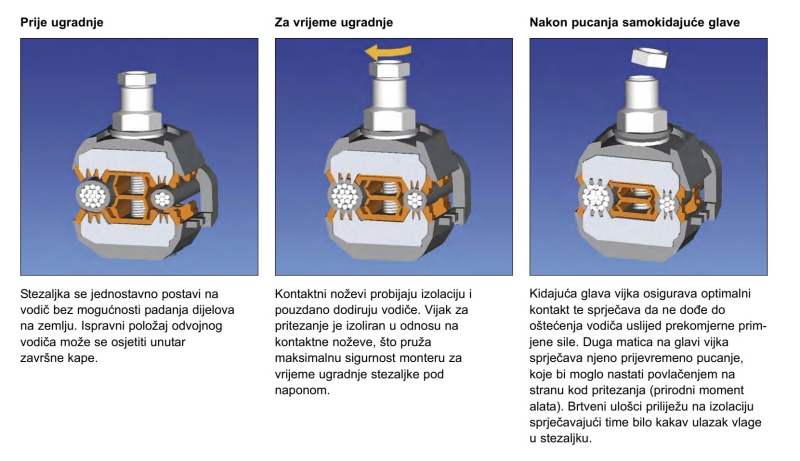 Prije ugradnje

Stezaljka se jednostavno postavi na vodič bez mogućnosti padanja dijelova na zemlju. Ispravni položaj odvojnog vodiča može se osjetiti unutar završne kape.

Za vrijeme ugradnje

Kontaktni noževi probijaju izolaciju i pouzdano dodiruju vodiče. Vijak za pritezanje je izoliran u odnosu na kontaktne noževe, što pruža maksimalnu sigurnost monteru za vrijeme ugradnje stezaljke pod naponom.

Nakon pucanja samokidajuće glave

Kidajuća glava vijka osigurava optimalni kontakt te sprječava da ne dođe do oštećenja vodiča uslijed prekomjerne primjene sile. Duga matica na glavi vijka sprječava njeno prijevremeno pucanje, koje bi moglo nastati povlačenjem na stranu kod pritezanja (prirodni moment alata). Brtveni ulošci priliježu na izolaciju sprječavajući time bilo kakav ulazak vlage u stezaljku.