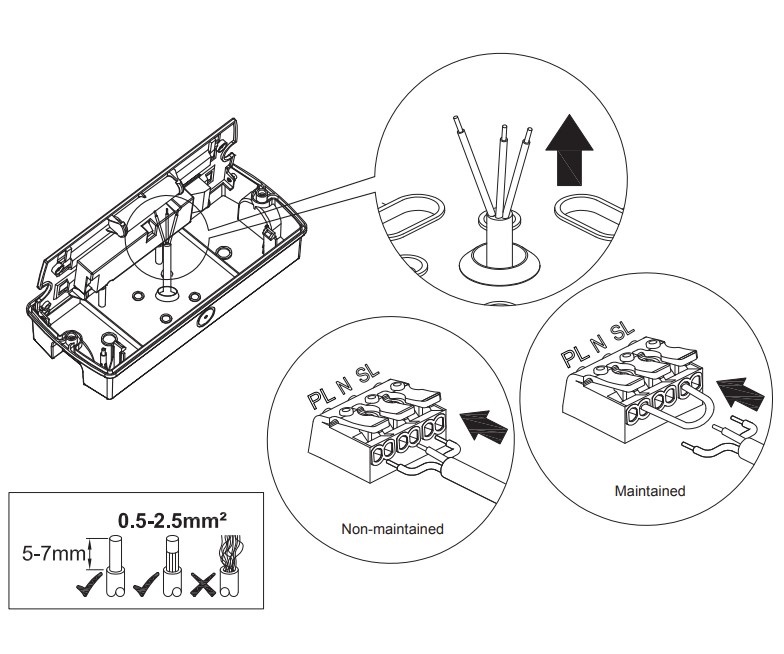 PL N SL

Non-maintained

PL N SL

Maintained

0.5-2.5mm²

5-7mm