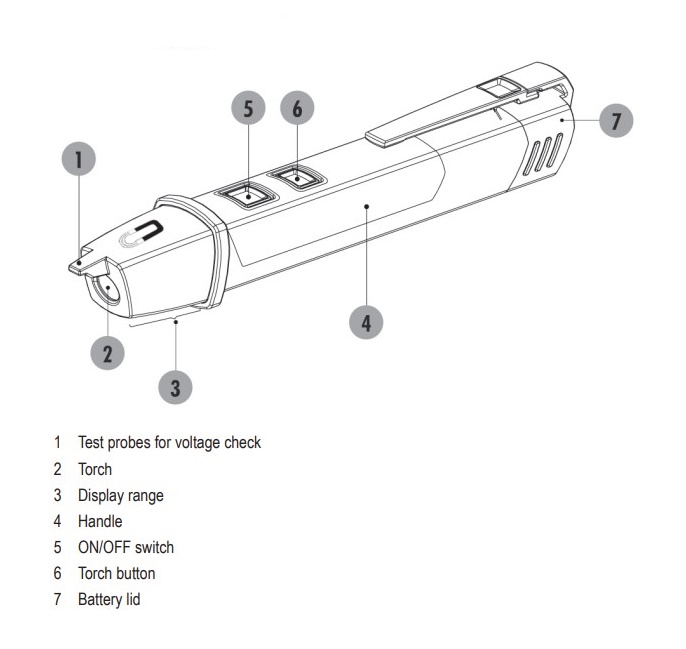 5
6
7
1
4
2
3

1 Test probes for voltage check
2 Torch
3 Display range
4 Handle
5 ON/OFF switch
6 Torch button
7 Battery lid